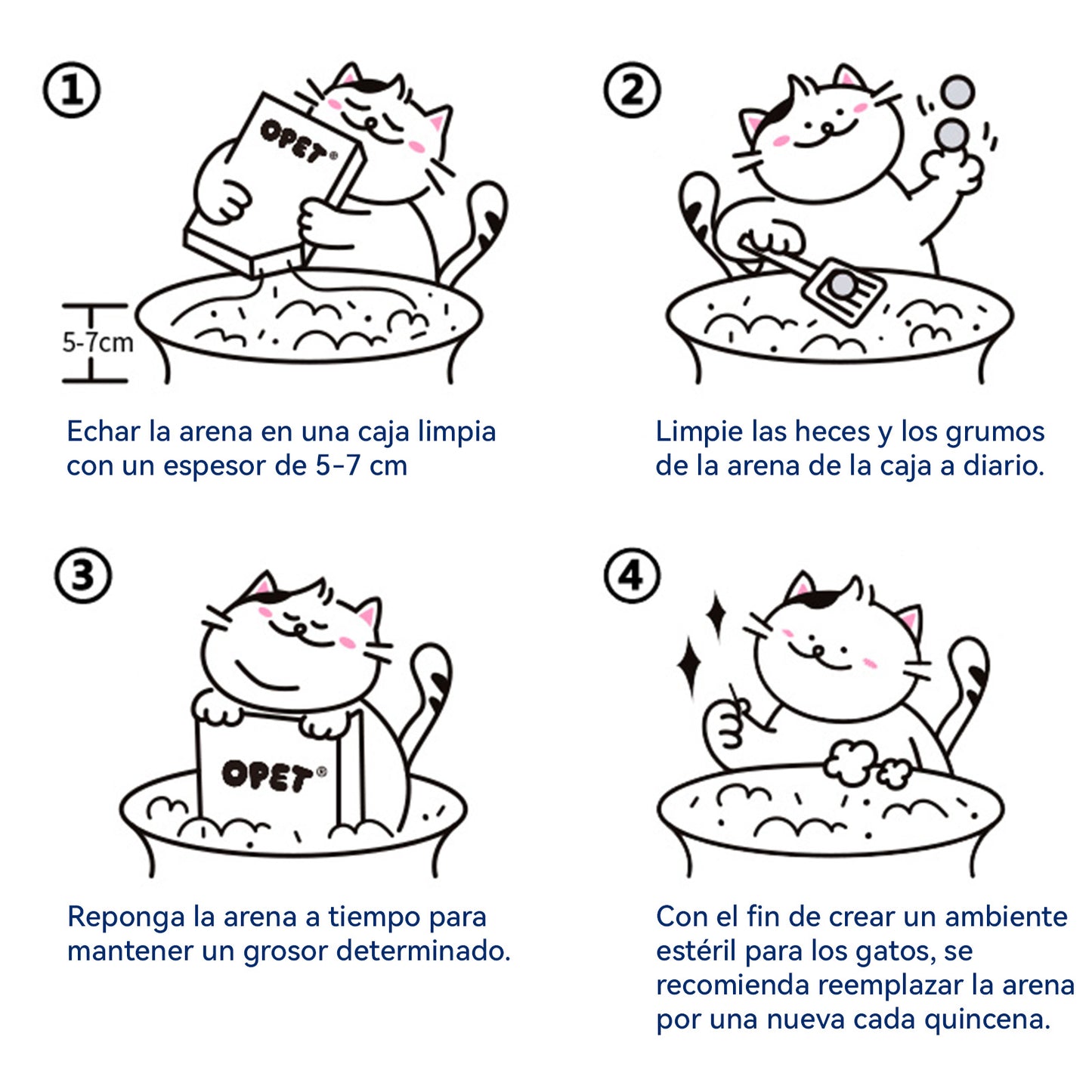 ①

OPET®

5-7cm

Echar la arena en una caja limpia con un espesor de 5-7 cm

②

Limpie las heces y los grumos de la arena de la caja a diario.

③

OPET®

Reponga la arena a tiempo para mantener un grosor determinado.

④

Con el fin de crear un ambiente estéril para los gatos, se recomienda reemplazar la arena por una nueva cada quincena.